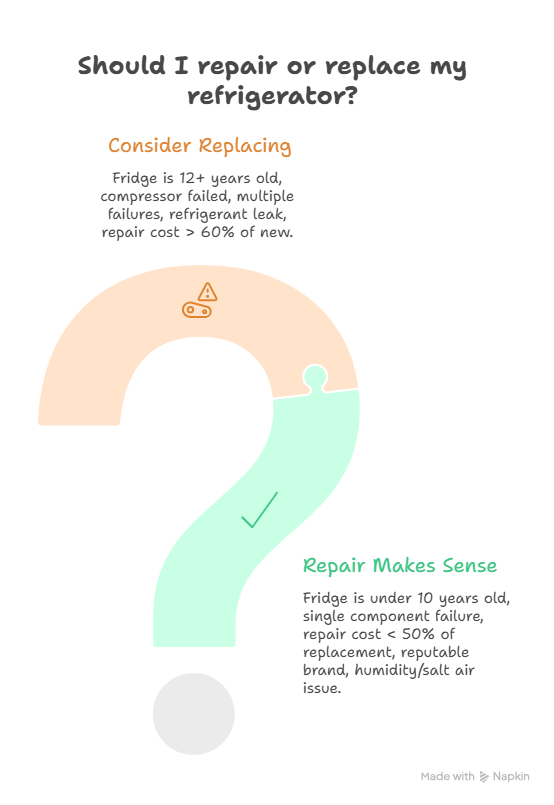 Should I repair or replace my refrigerator?

Consider Replacing

Fridge is 12+ years old, compressor failed, multiple failures, refrigerant leak, repair cost > 60% of new.

Repair Makes Sense

Fridge is under 10 years old, single component failure, repair cost < 50% of replacement, reputable brand, humidity/salt air issue.

Made with Napkin